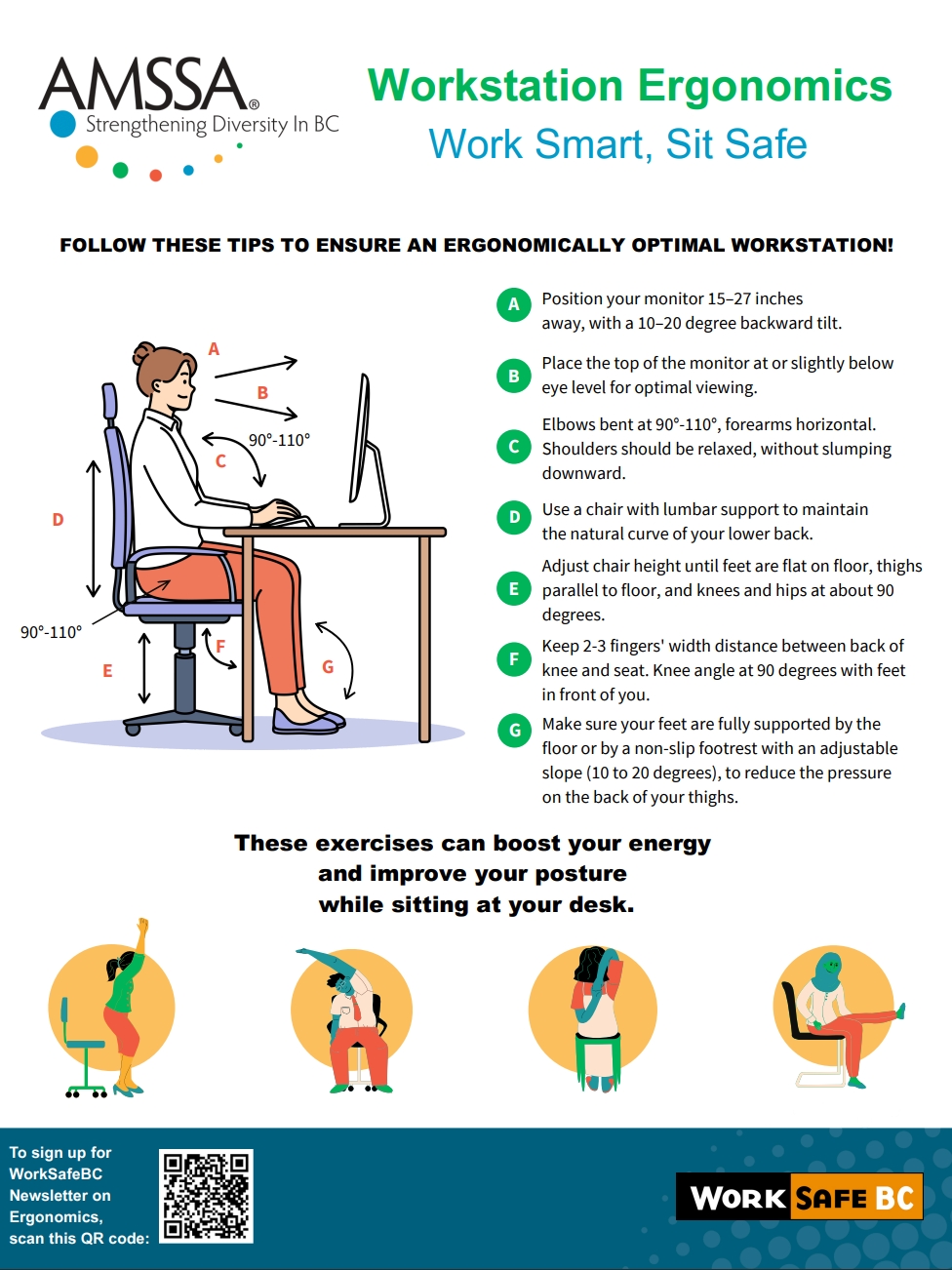 AMSSA®
Strengthening Diversity In BC

Workstation Ergonomics
Work Smart, Sit Safe

FOLLOW THESE TIPS TO ENSURE AN ERGONOMICALLY OPTIMAL WORKSTATION!

A
B
90°-110°
C
D
90°-110°
E
F
G

A Position your monitor 15–27 inches away, with a 10–20 degree backward tilt.

B Place the top of the monitor at or slightly below eye level for optimal viewing.

C Elbows bent at 90°-110°, forearms horizontal. Shoulders should be relaxed, without slumping downward.

D Use a chair with lumbar support to maintain the natural curve of your lower back.

E Adjust chair height until feet are flat on floor, thighs parallel to floor, and knees and hips at about 90 degrees.

F Keep 2-3 fingers' width distance between back of knee and seat. Knee angle at 90 degrees with feet in front of you.

G Make sure your feet are fully supported by the floor or by a non-slip footrest with an adjustable slope (10 to 20 degrees), to reduce the pressure on the back of your thighs.

These exercises can boost your energy and improve your posture while sitting at your desk.

To sign up for WorkSafeBC Newsletter on Ergonomics, scan this QR code:

WORK SAFE BC